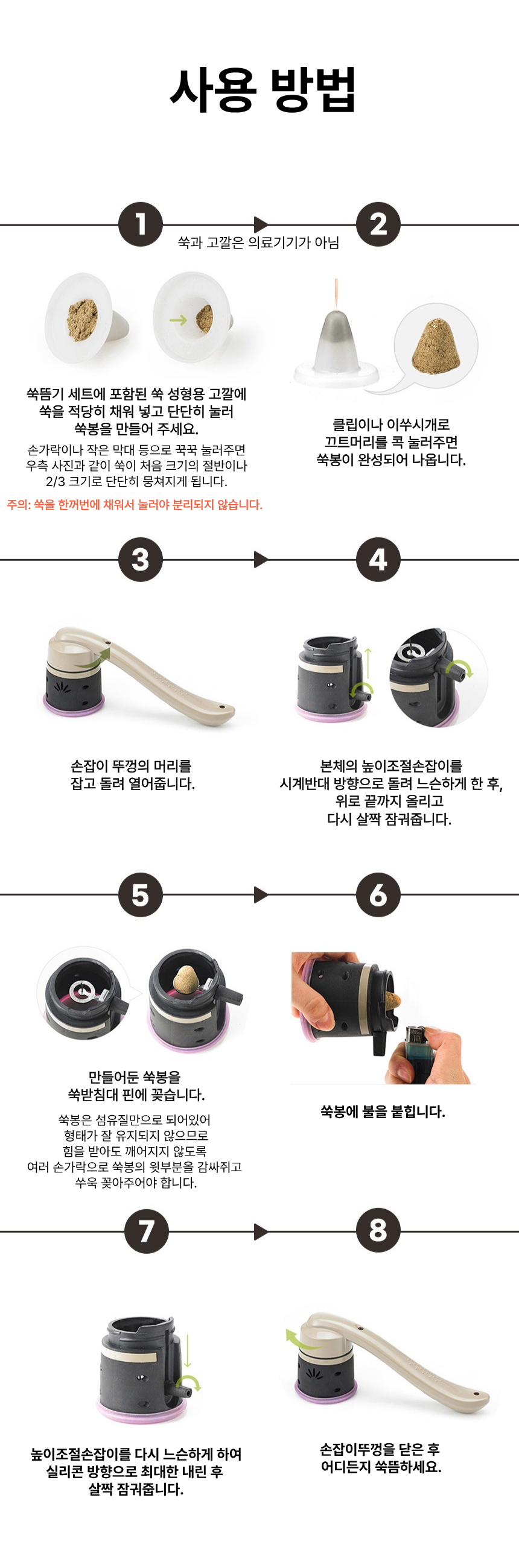 사용 방법

1

2

쑥과 고깔은 의료기기가 아님

쑥뜸기 세트에 포함된 쑥 성형용 고깔에
쑥을 적당히 채워 넣고 단단히 눌러
쑥봉을 만들어 주세요.

손가락이나 작은 막대 등으로 꾹꾹 눌러주면
우측 사진과 같이 쑥이 처음 크기의 절반이나
2/3 크기로 단단히 뭉쳐지게 됩니다.

주의: 쑥을 한꺼번에 채워서 눌러야 분리되지 않습니다.

클립이나 이쑤시개로
끄트머리를 콕 눌러주면
쑥봉이 완성되어 나옵니다.

3

4

손잡이 뚜껑의 머리를
잡고 돌려 열어줍니다.

본체의 높이조절손잡이를
시계반대 방향으로 돌려 느슨하게 한 후,
위로 끝까지 올리고
다시 살짝 잠궈줍니다.

5

6

만들어둔 쑥봉을
쑥받침대 핀에 꽂습니다.

쑥봉은 섬유질만으로 되어있어
형태가 잘 유지되지 않으므로
힘을 받아도 깨어지지 않도록
여러 손가락으로 쑥봉의 윗부분을 감싸쥐고
쑤욱 꽂아주어야 합니다.

쑥봉에 불을 붙힙니다.

7

8

높이조절손잡이를 다시 느슨하게 하여
실리콘 방향으로 최대한 내린 후
살짝 잠궈줍니다.

손잡이뚜껑을 닫은 후
어디든지 쑥뜸하세요.